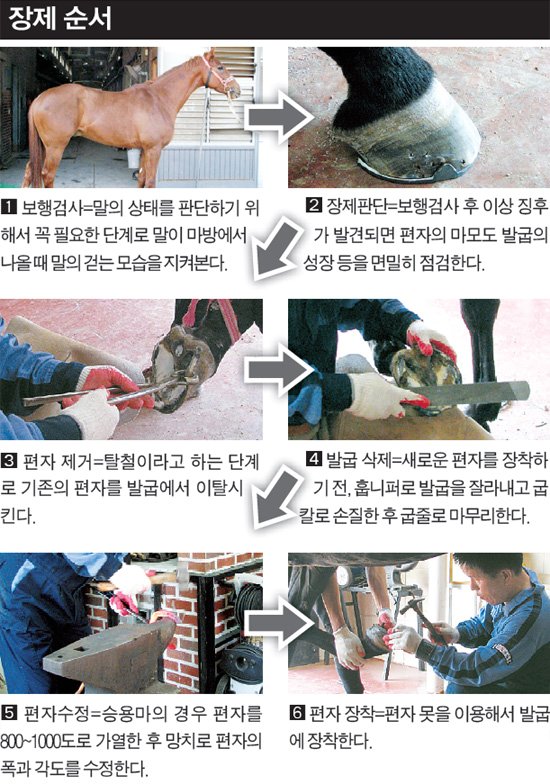 장제 순서

1 보행검사=말의 상태를 판단하기 위해서 꼭 필요한 단계로 말이 마방에서 나올 때 말의 걷는 모습을 지켜본다.

2 장제판단=보행검사 후 이상 징후가 발견되면 편자의 마모도 발굽의 성장 등을 면밀히 점검한다.

3 편자 제거=탈철이라고 하는 단계로 기존의 편자를 발굽에서 이탈시킨다.

4 발굽 삭제=새로운 편자를 장착하기 전, 훕니퍼로 발굽을 잘라내고 굽칼로 손질한 후 굽줄로 마무리한다.

5 편자수정=승용마의 경우 편자를 800~1000도로 가열한 후 망치로 편자의 폭과 각도를 수정한다.

6 편자 장착=편자 못을 이용해서 발굽에 장착한다.